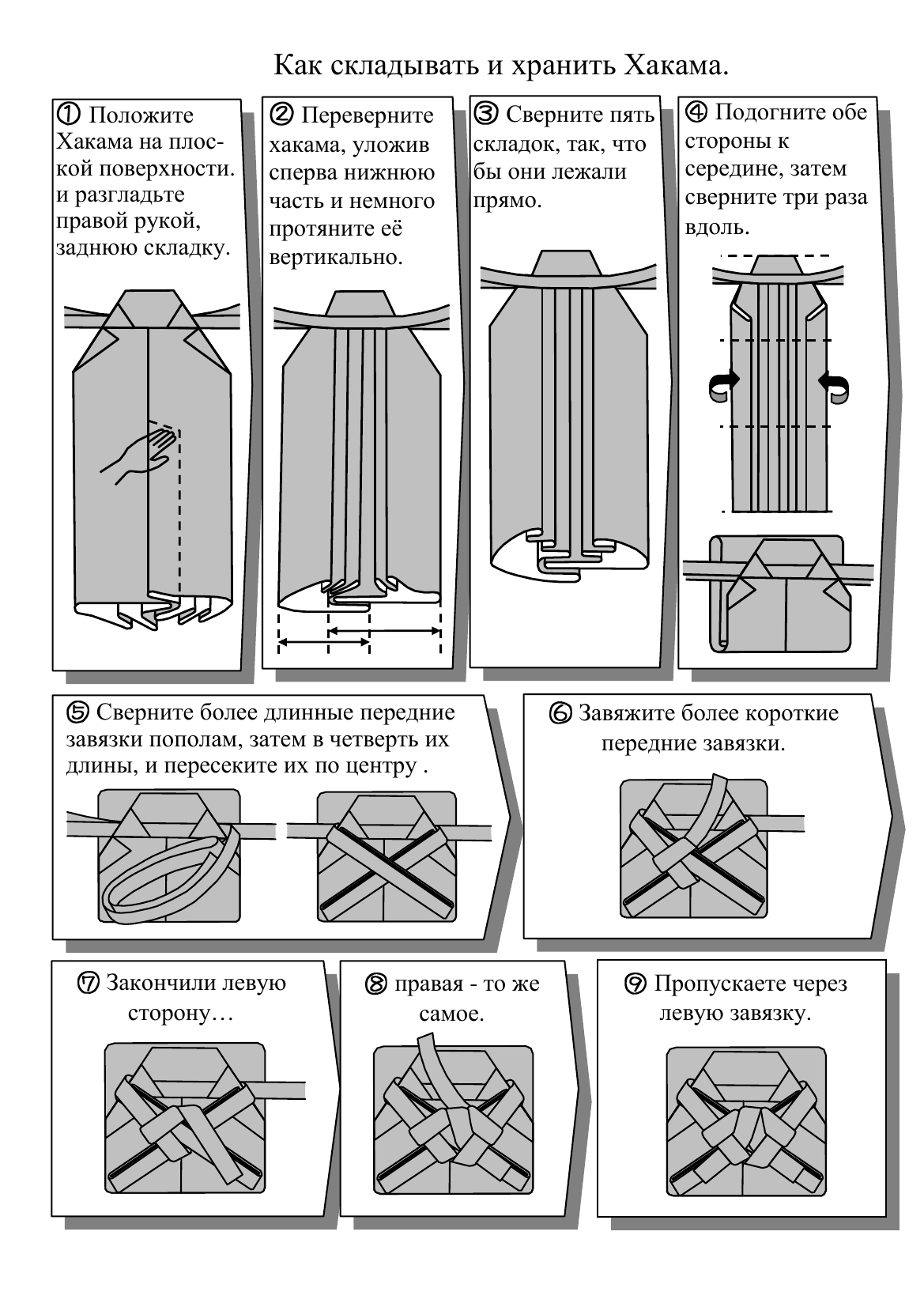 Как складывать и хранить Хакама.

① Положите Хакама на плоской поверхности. и разгладьте правой рукой, заднюю складку.

② Переверните хакама, уложив сперва нижнюю часть и немного протяните её вертикально.

③ Сверните пять складок, так, что бы они лежали прямо.

④ Подогните обе стороны к середине, затем сверните три раза вдоль.

⑤ Сверните более длинные передние завязки пополам, затем в четверть их длины, и пересеките их по центру .

⑥ Завяжите более короткие передние завязки.

⑦ Закончили левую сторону…

⑧ правая - то же самое.

⑨ Пропускаете через левую завязку.